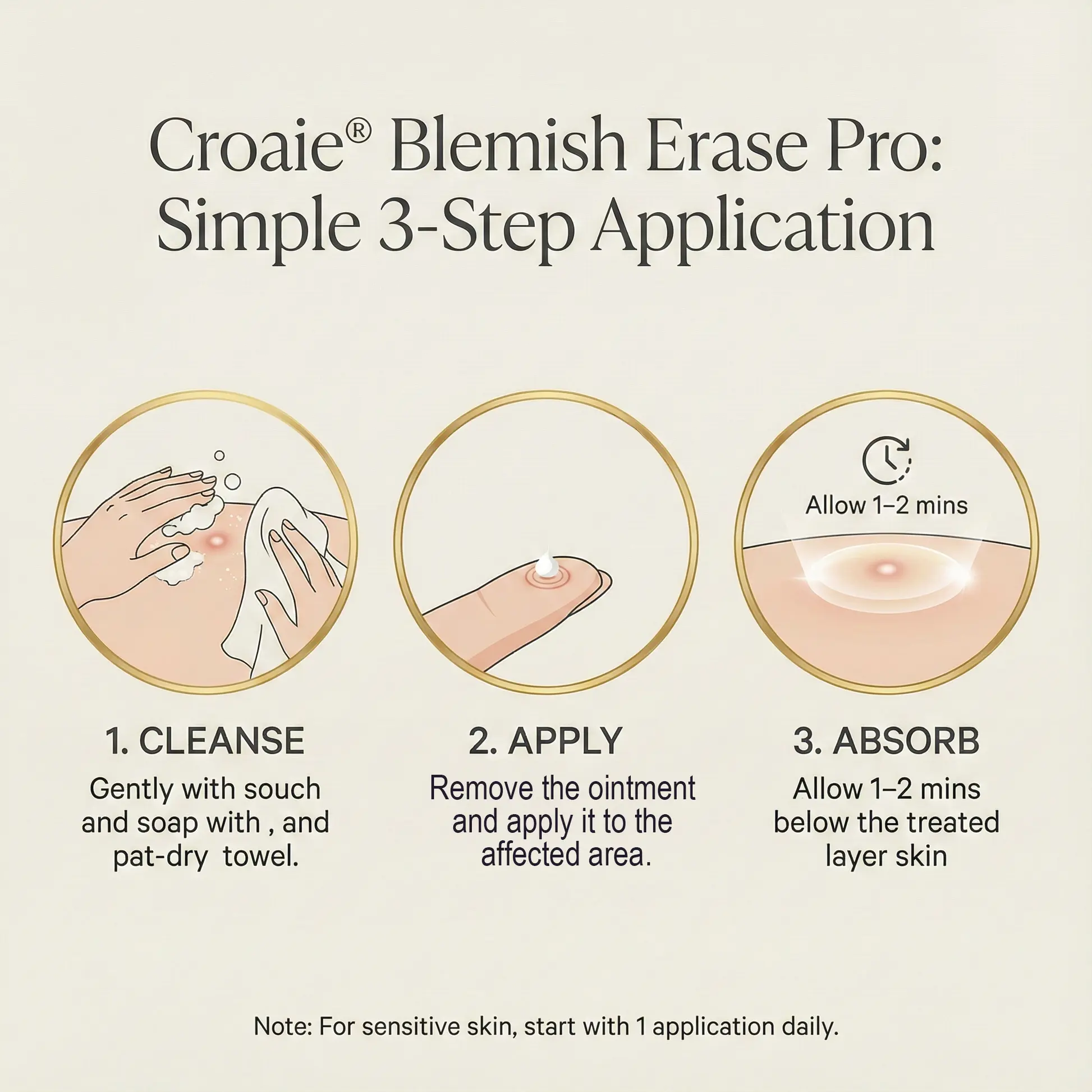 Croaie® Blemish Erase Pro: Simple 3-Step Application

Allow 1–2 mins

1. CLEANSE
Gently with souch and soap with , and pat-dry towel.

2. APPLY
Remove the ointment and apply it to the affected area.

3. ABSORB
Allow 1–2 mins below the treated layer skin

Note: For sensitive skin, start with 1 application daily.